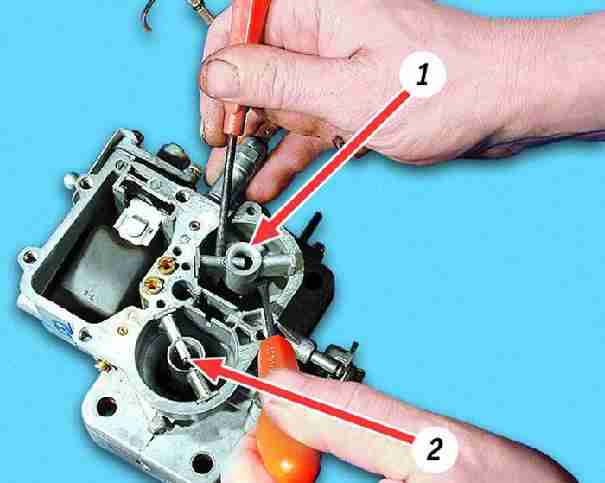 1

2